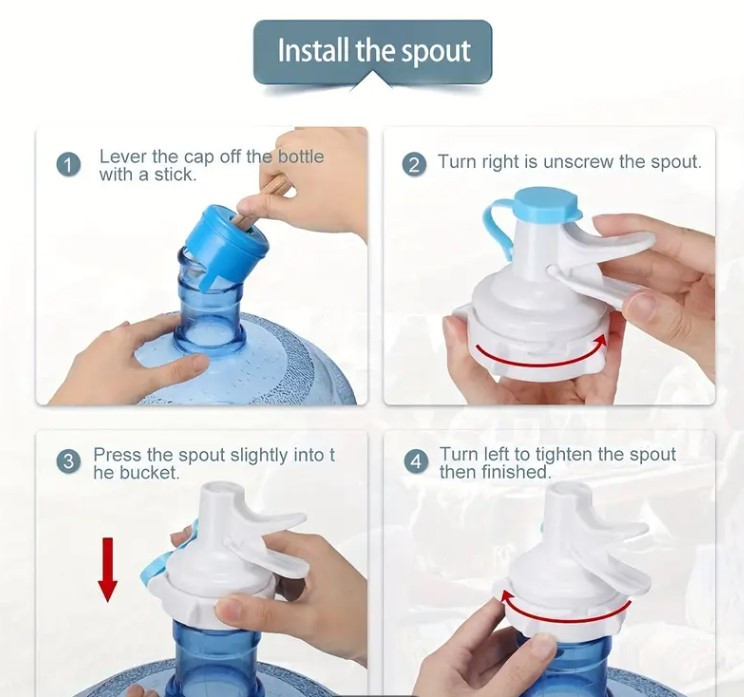 Install the spout

1 Lever the cap off the bottle with a stick.

2 Turn right is unscrew the spout.

3 Press the spout slightly into t he bucket.

4 Turn left to tighten the spout then finished.