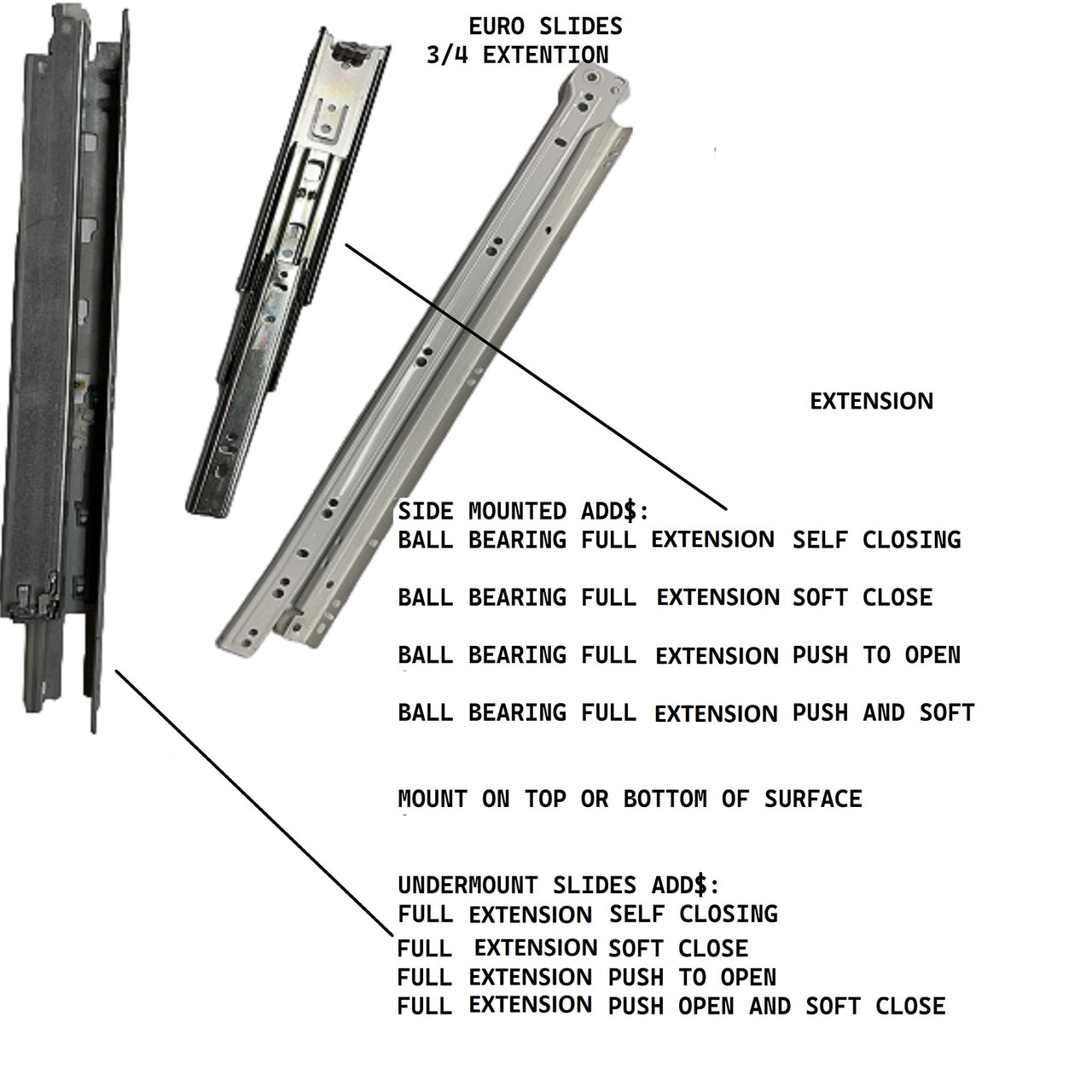 EURO SLIDES
3/4 EXTENTION

EXTENSION

SIDE MOUNTED ADD$:
BALL BEARING FULL EXTENSION SELF CLOSING

BALL BEARING FULL EXTENSION SOFT CLOSE

BALL BEARING FULL EXTENSION PUSH TO OPEN

BALL BEARING FULL EXTENSION PUSH AND SOFT

MOUNT ON TOP OR BOTTOM OF SURFACE

UNDERMOUNT SLIDES ADD$:
FULL EXTENSION SELF CLOSING
FULL EXTENSION SOFT CLOSE
FULL EXTENSION PUSH TO OPEN
FULL EXTENSION PUSH OPEN AND SOFT CLOSE